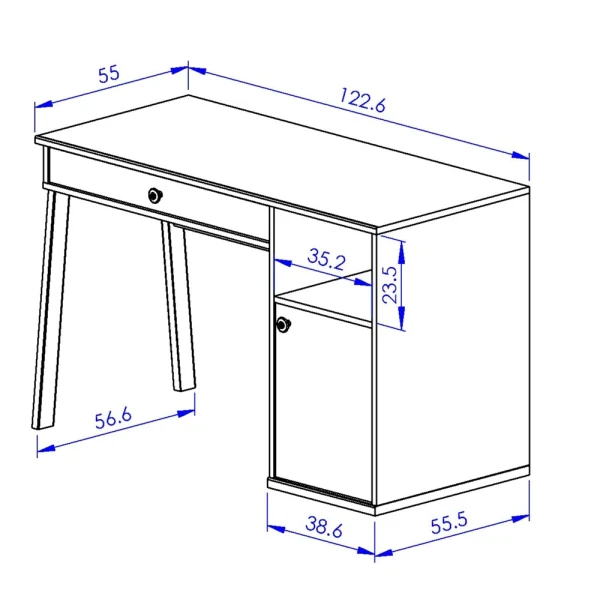 55
122.6
35.2
23.5
56.6
38.6
55.5