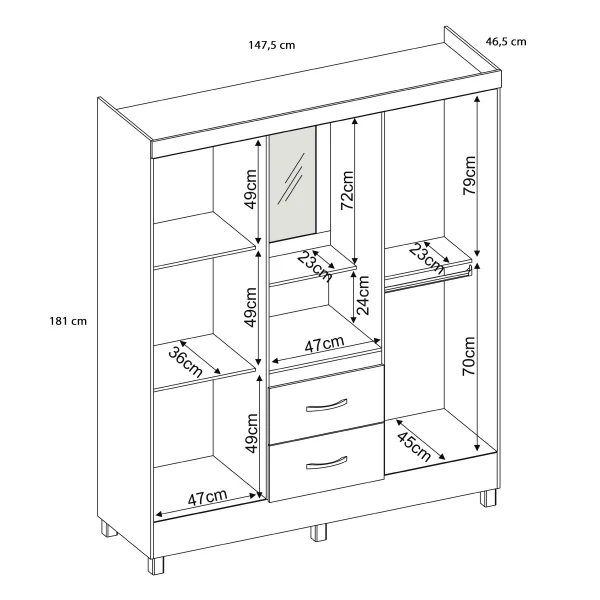 147,5 cm

46,5 cm

181 cm

49cm

72cm

79cm

23cm

23cm

49cm

24cm

36cm

47cm

70cm

49cm

45cm

47cm