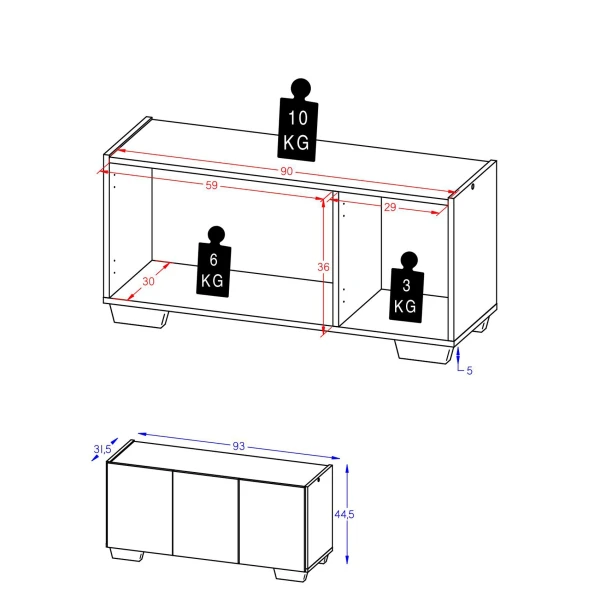 10
KG

90

59

29

6
KG

36

30

3
KG

5

31,5

93

44,5