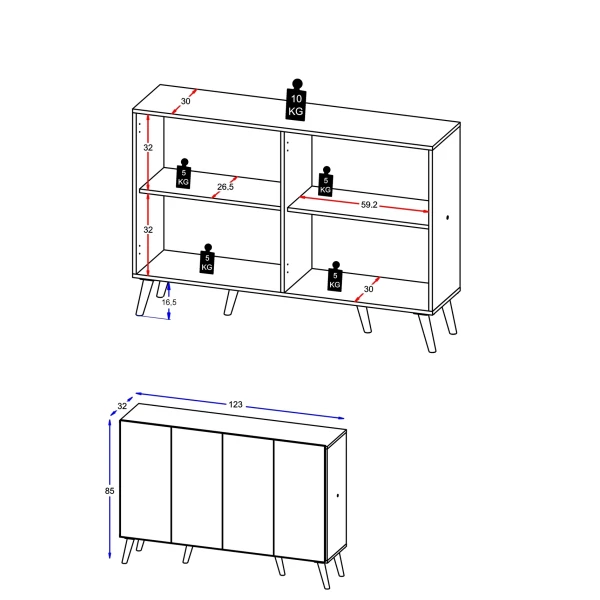 30
10 KG
32
5 KG
26.5
5 KG
59.2
32
5 KG
5 KG
30
16.5
32
123
85